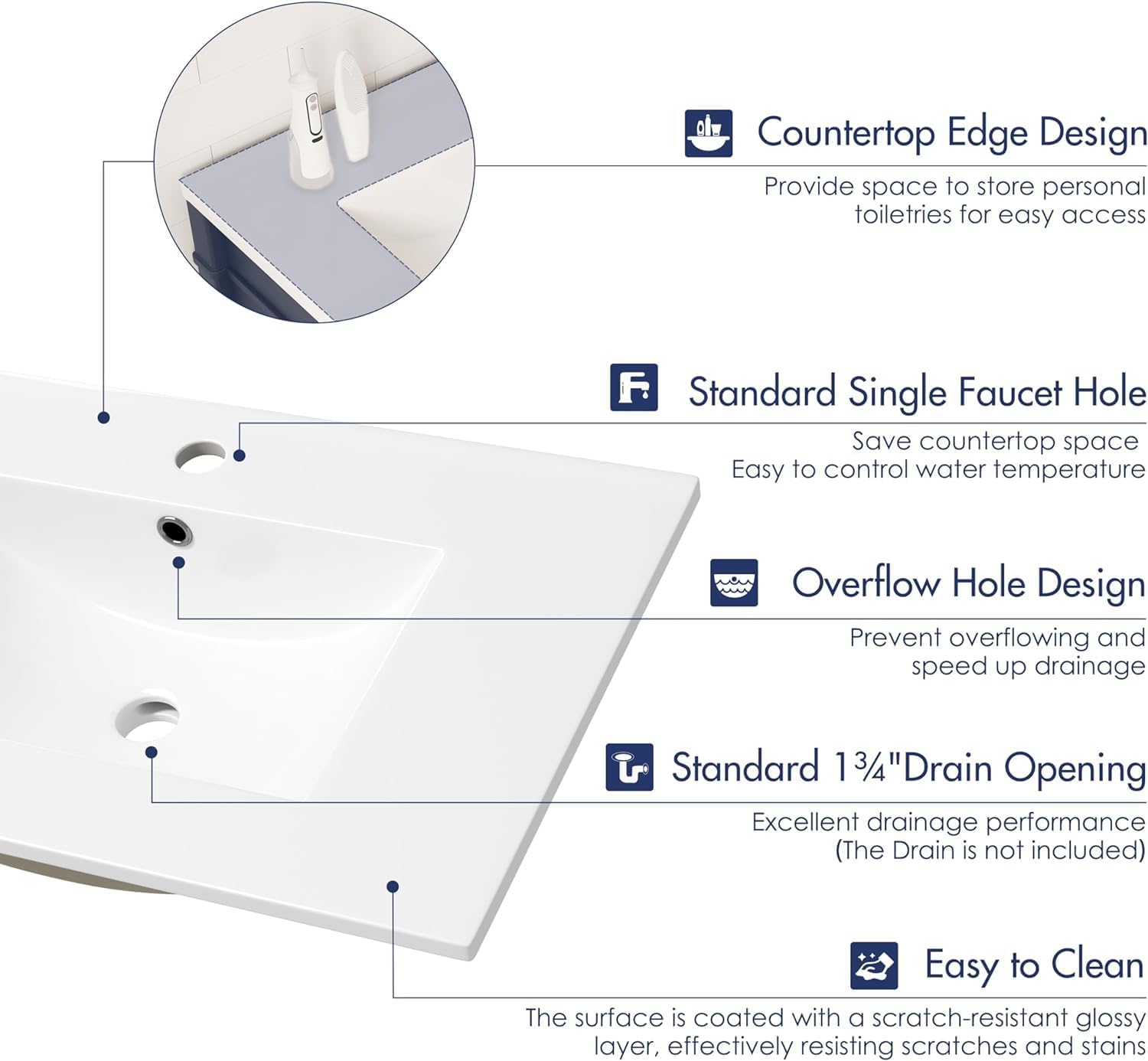 Countertop Edge Design

Provide space to store personal toiletries for easy access

Standard Single Faucet Hole

Save countertop space
Easy to control water temperature

Overflow Hole Design

Prevent overflowing and speed up drainage

Standard 1¾"Drain Opening

Excellent drainage performance
(The Drain is not included)

Easy to Clean

The surface is coated with a scratch-resistant glossy layer, effectively resisting scratches and stains