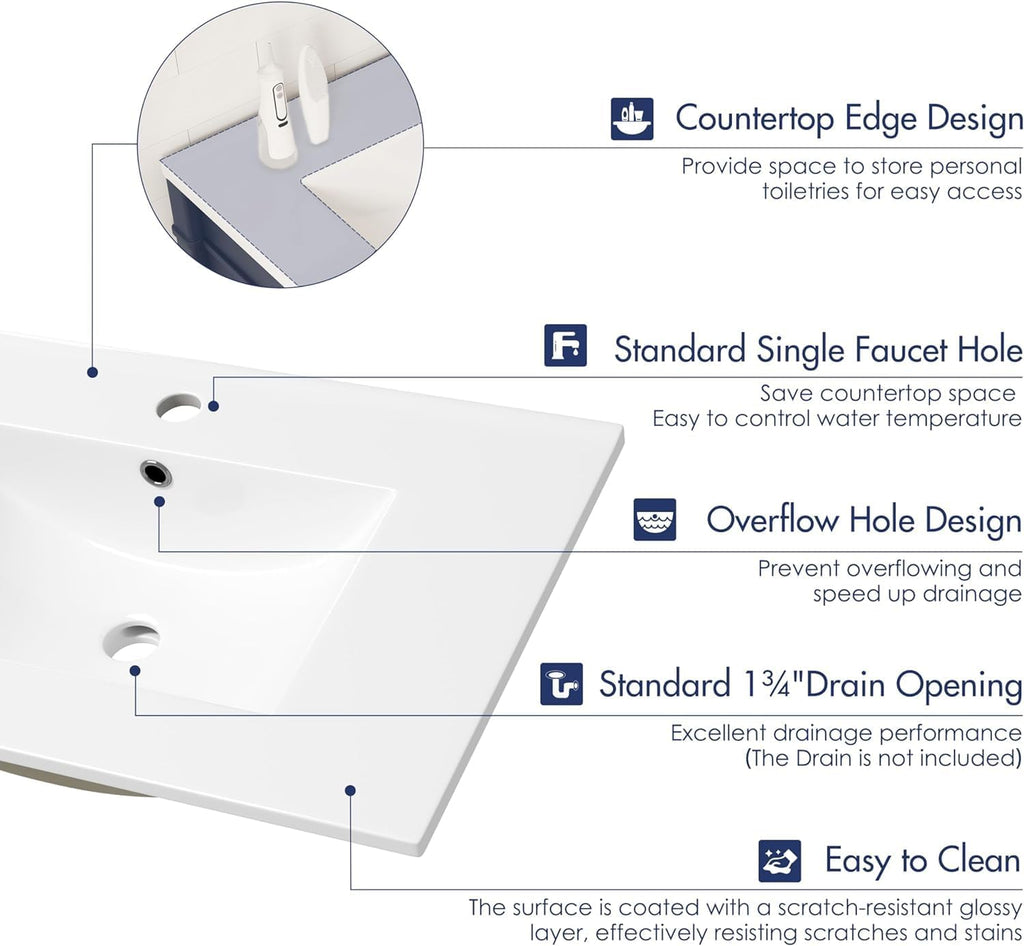 Countertop Edge Design

Provide space to store personal toiletries for easy access

Standard Single Faucet Hole

Save countertop space
Easy to control water temperature

Overflow Hole Design

Prevent overflowing and speed up drainage

Standard 1¾"Drain Opening

Excellent drainage performance (The Drain is not included)

Easy to Clean

The surface is coated with a scratch-resistant glossy layer, effectively resisting scratches and stains