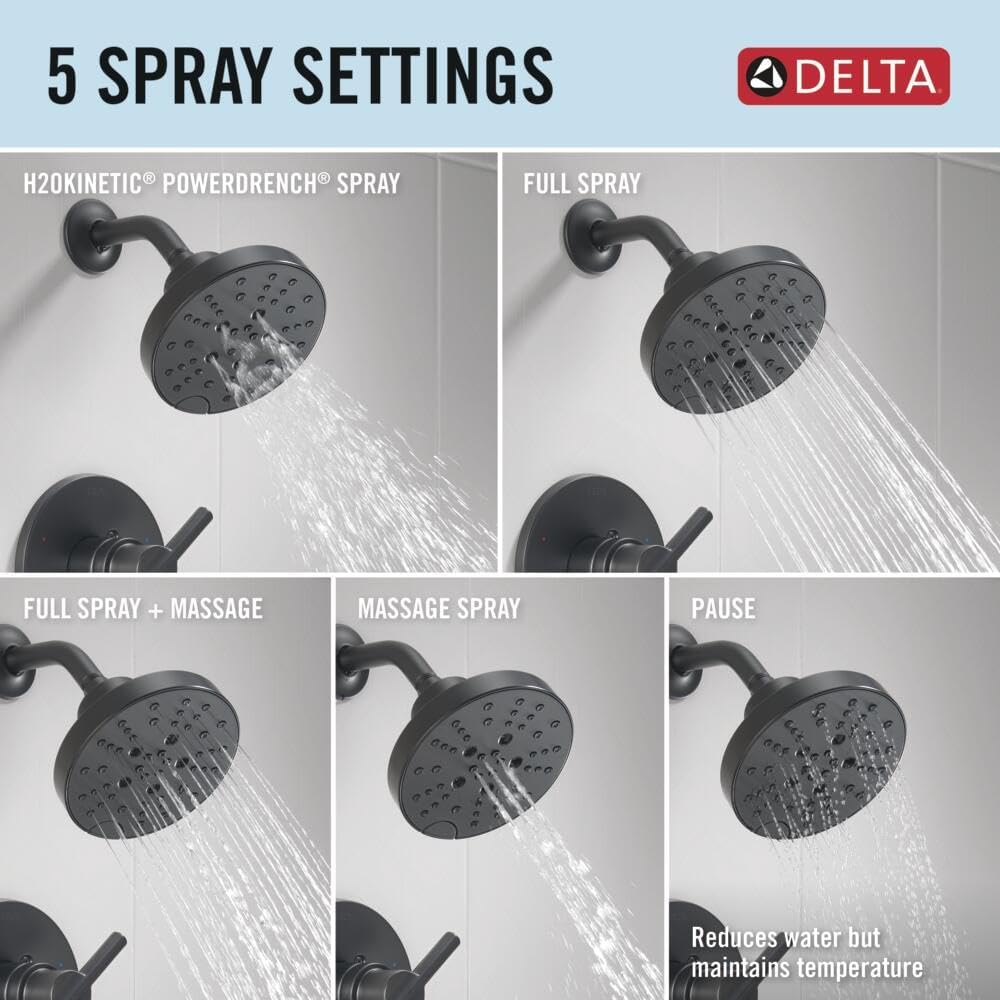 5 SPRAY SETTINGS

DELTA

H2OKINETIC® POWERDRENCH® SPRAY

FULL SPRAY

FULL SPRAY + MASSAGE

MASSAGE SPRAY

PAUSE

Reduces water but maintains temperature